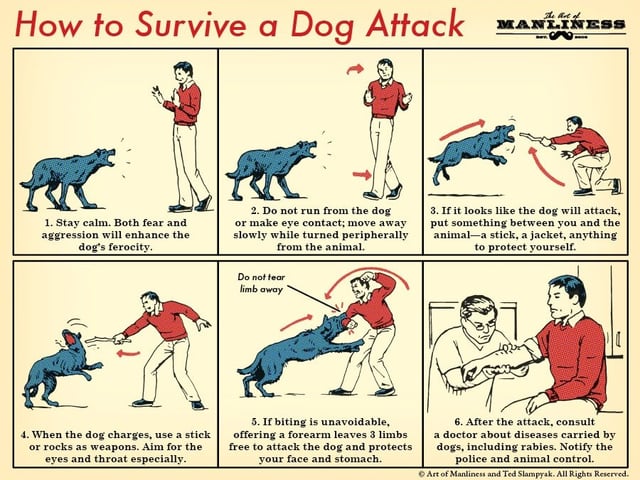 How to Survive a Dog Attack

The Art of MANLINESS EST. 2008

1. Stay calm. Both fear and aggression will enhance the dog's ferocity.

2. Do not run from the dog or make eye contact; move away slowly while turned peripherally from the animal.

3. If it looks like the dog will attack, put something between you and the animal—a stick, a jacket, anything to protect yourself.

4. When the dog charges, use a stick or rocks as weapons. Aim for the eyes and throat especially.

Do not tear limb away

5. If biting is unavoidable, offering a forearm leaves 3 limbs free to attack the dog and protects your face and stomach.

6. After the attack, consult a doctor about diseases carried by dogs, including rabies. Notify the police and animal control.

© Art of Manliness and Ted Slampyak. All Rights Reserved.